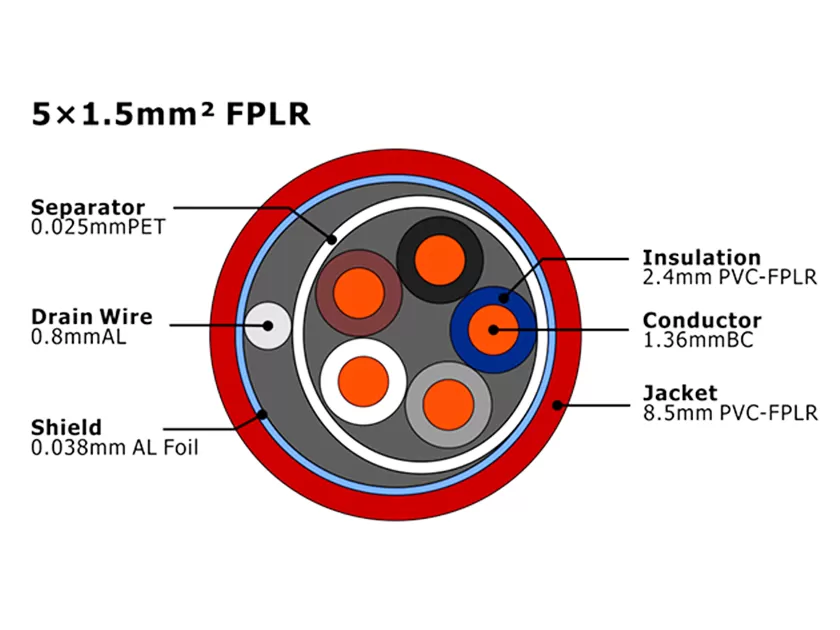 5×1.5mm² FPLR

Separator
0.025mmPET

Drain Wire
0.8mmAL

Shield
0.038mm AL Foil

Insulation
2.4mm PVC-FPLR

Conductor
1.36mmBC

Jacket
8.5mm PVC-FPLR